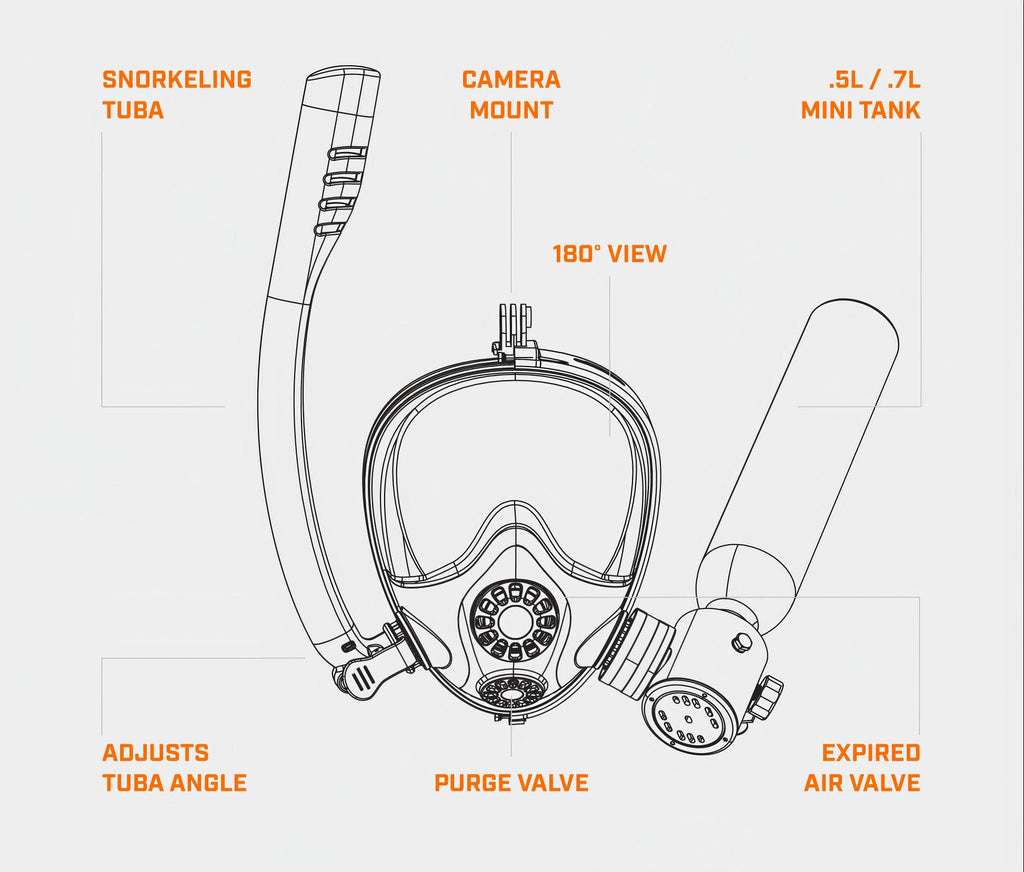 SNORKELING TUBA

CAMERA MOUNT

.5L / .7L MINI TANK

180° VIEW

ADJUSTS TUBA ANGLE

PURGE VALVE

EXPIRED AIR VALVE