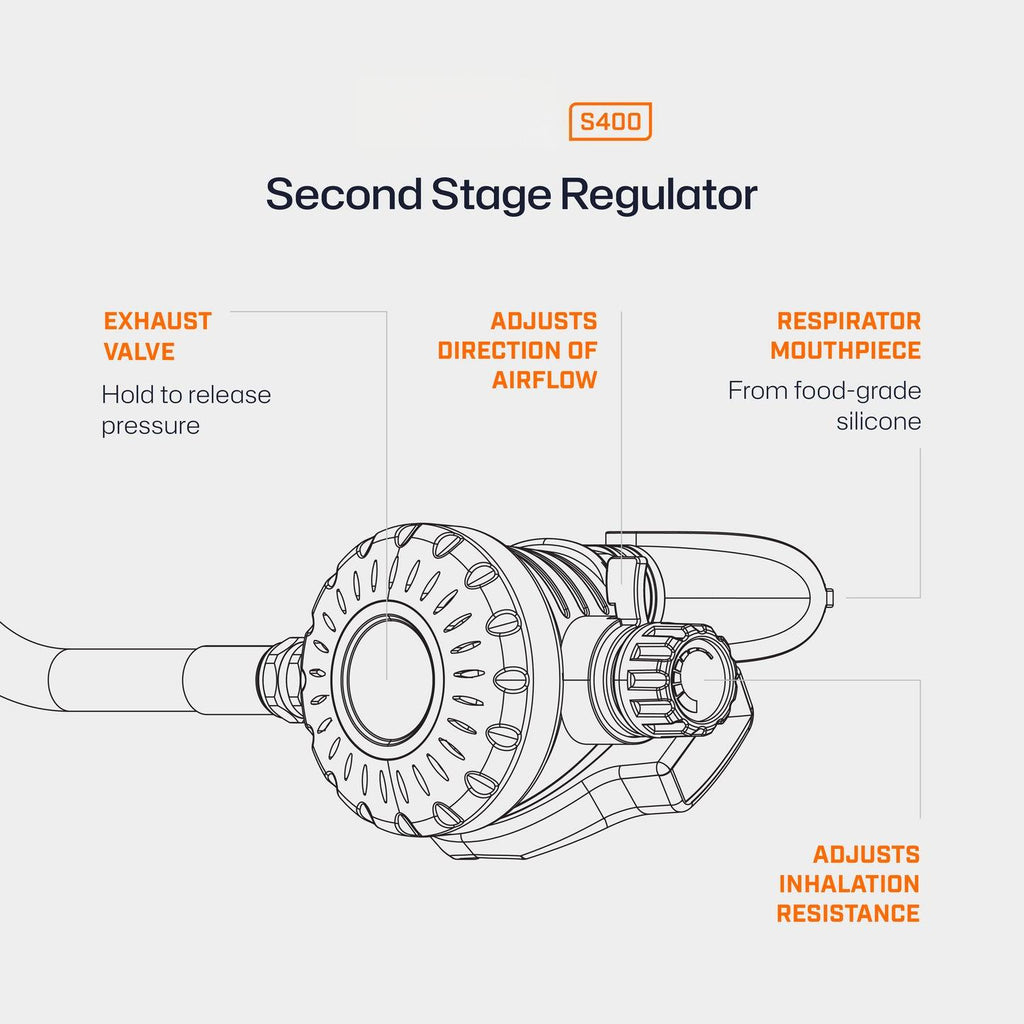 S400

Second Stage Regulator

EXHAUST VALVE

Hold to release pressure

ADJUSTS DIRECTION OF AIRFLOW

RESPIRATOR MOUTHPIECE

From food-grade silicone

ADJUSTS INHALATION RESISTANCE