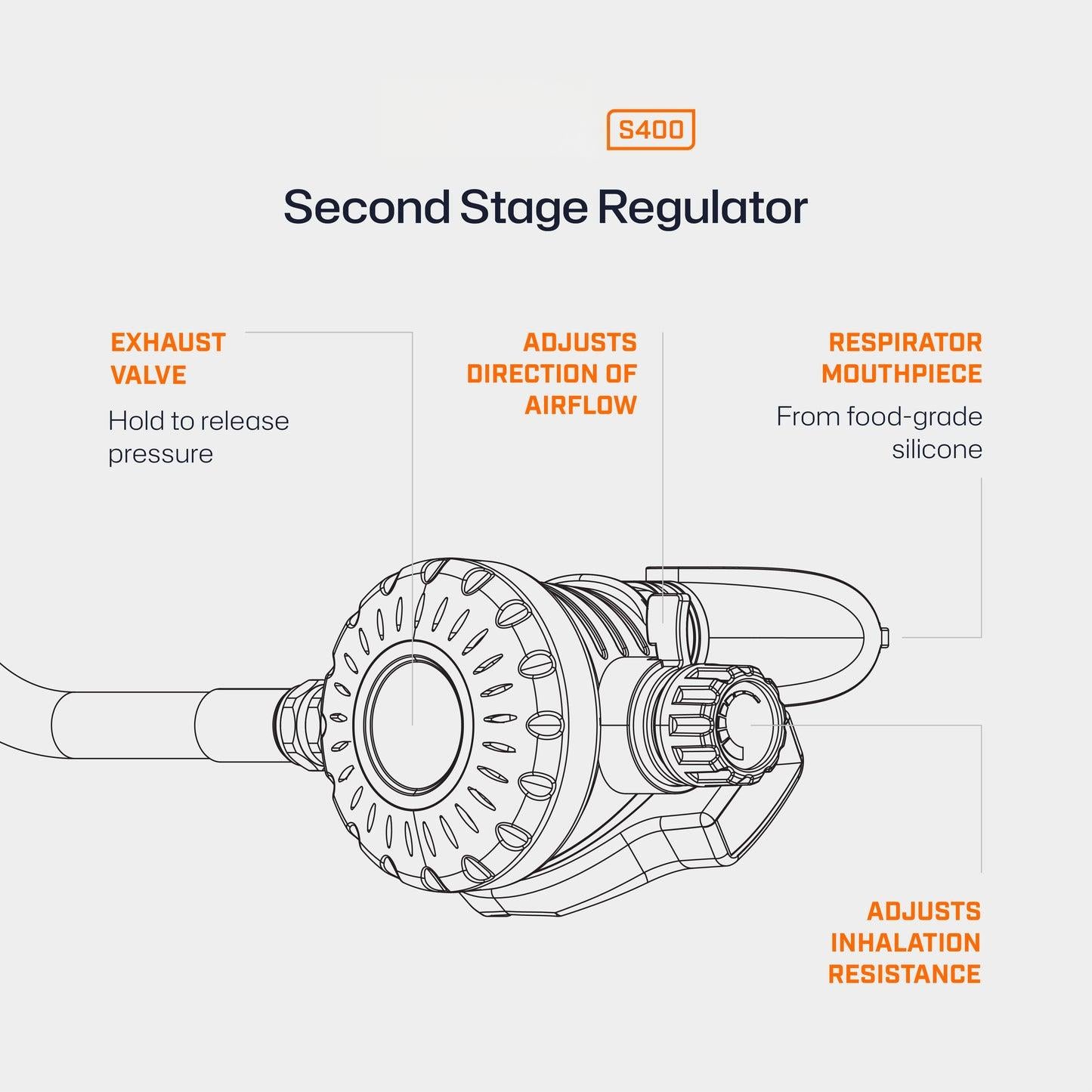 S400

Second Stage Regulator

EXHAUST VALVE

Hold to release pressure

ADJUSTS DIRECTION OF AIRFLOW

RESPIRATOR MOUTHPIECE

From food-grade silicone

ADJUSTS INHALATION RESISTANCE