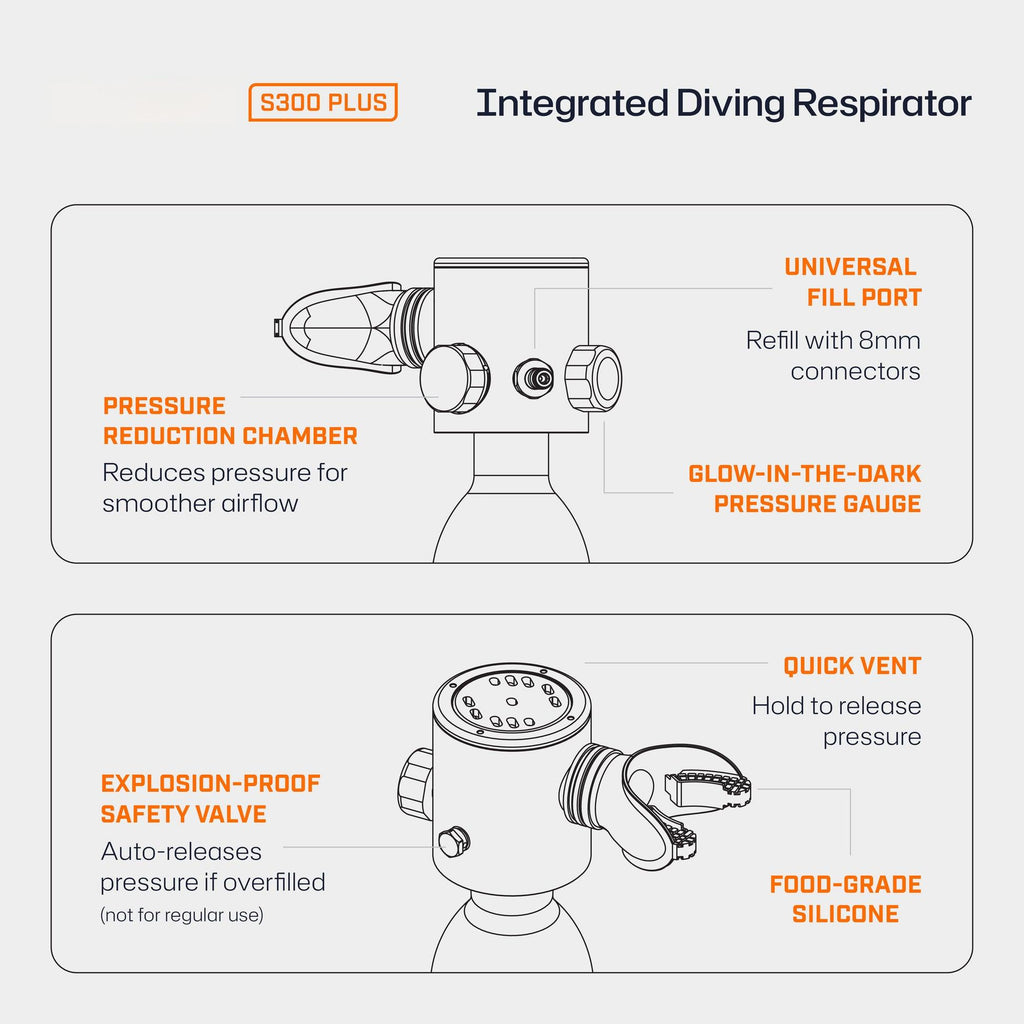 S300 PLUS

Integrated Diving Respirator

UNIVERSAL FILL PORT

Refill with 8mm connectors

PRESSURE REDUCTION CHAMBER

Reduces pressure for smoother airflow

GLOW-IN-THE-DARK PRESSURE GAUGE

QUICK VENT

Hold to release pressure

EXPLOSION-PROOF SAFETY VALVE

Auto-releases pressure if overfilled
(not for regular use)

FOOD-GRADE SILICONE